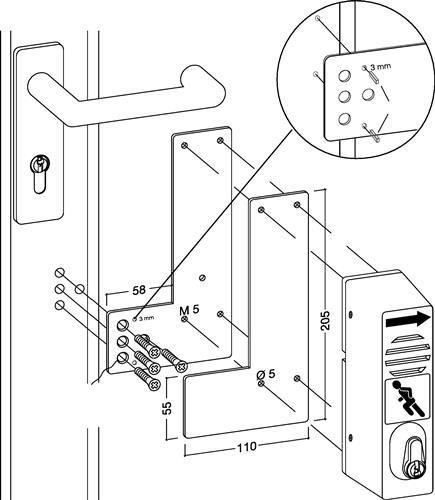 3 mm

58

3 mm

M 5

205

Ø 5

55

110